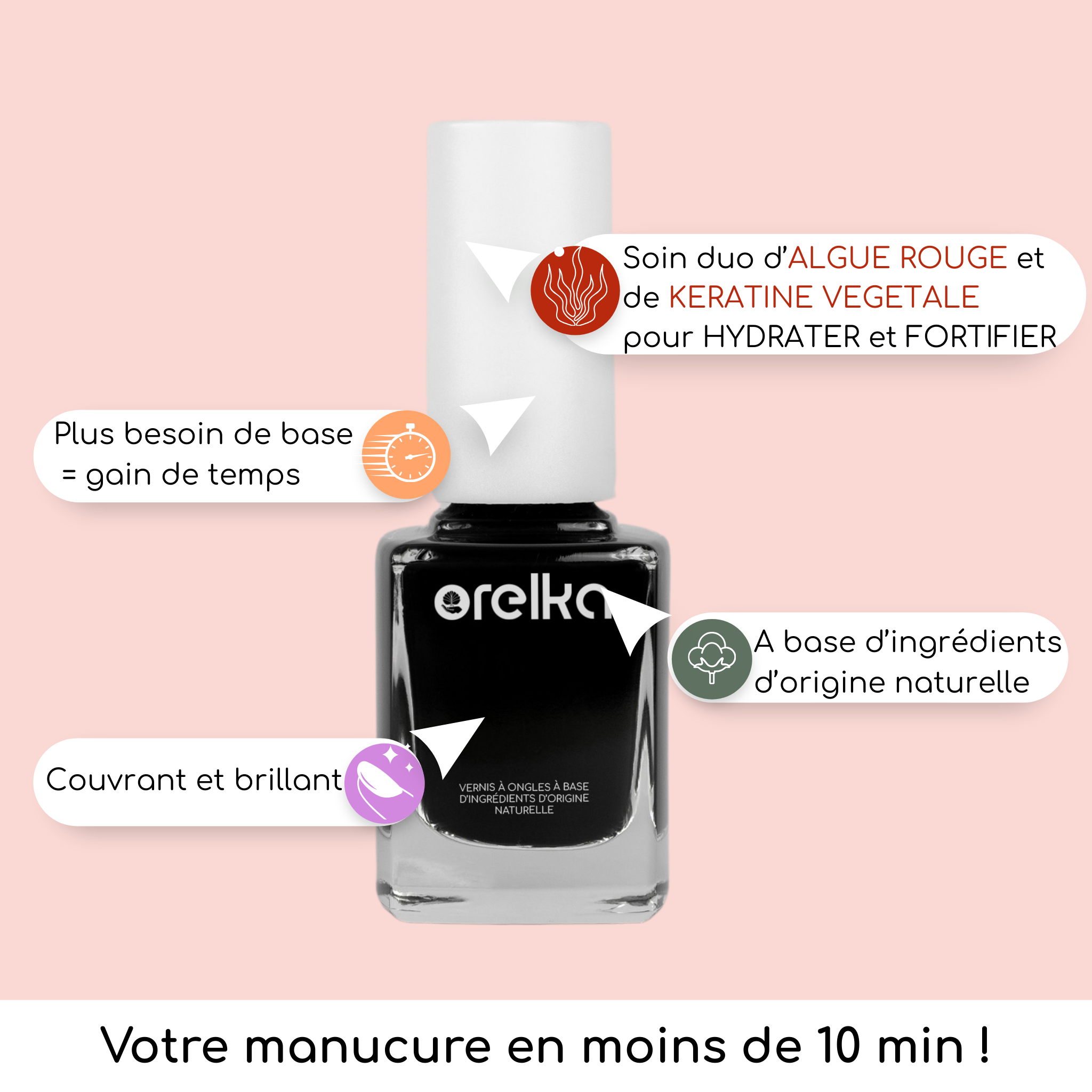 Soin duo d'ALGUE ROUGE et de KERATINE VEGETALE pour HYDRATER et FORTIFIER

Plus besoin de base = gain de temps

orelka

A base d'ingrédients d'origine naturelle

Couvrant et brillant

VERNIS À ONGLES À BASE D'INGRÉDIENTS D'ORIGINE NATURELLE

Votre manucure en moins de 10 min !